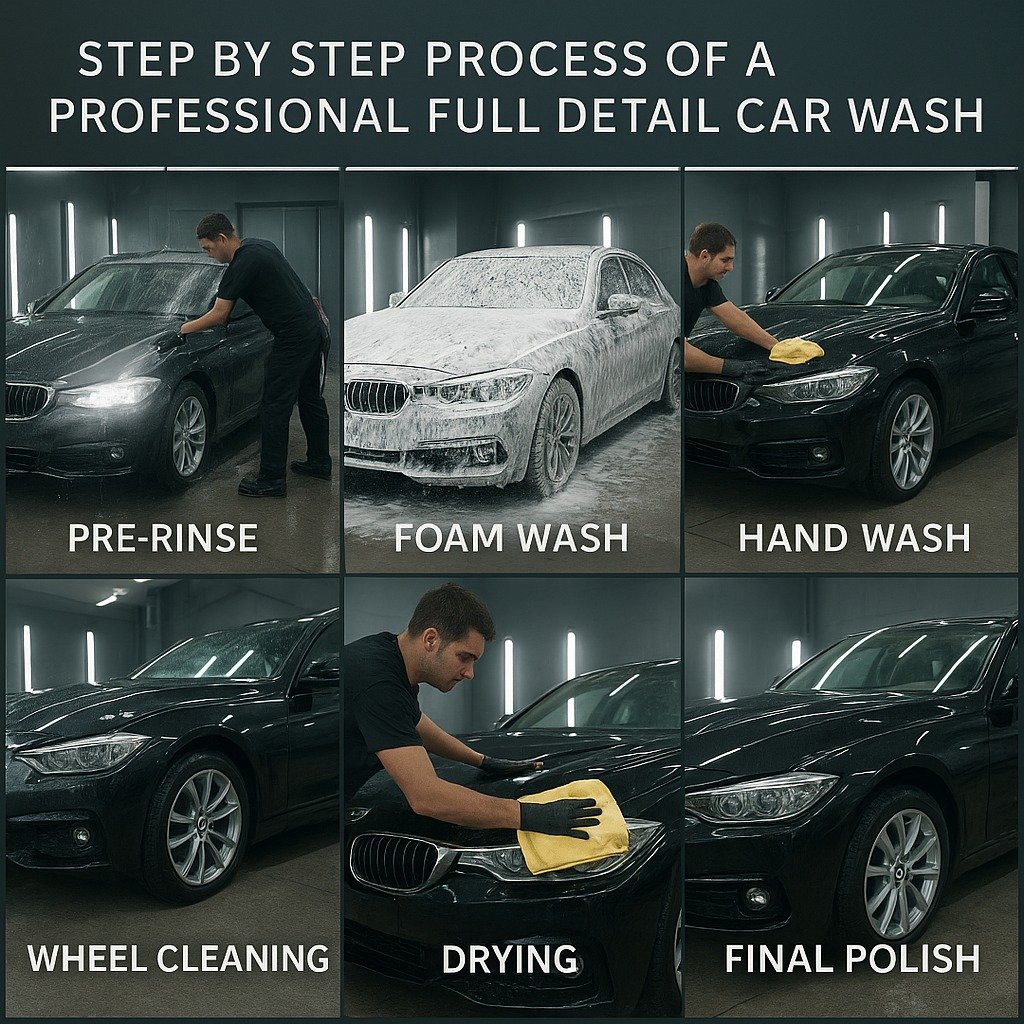 STEP BY STEP PROCESS OF A PROFESSIONAL FULL DETAIL CAR WASH

PRE-RINSE

FOAM WASH

HAND WASH

WHEEL CLEANING

DRYING

FINAL POLISH